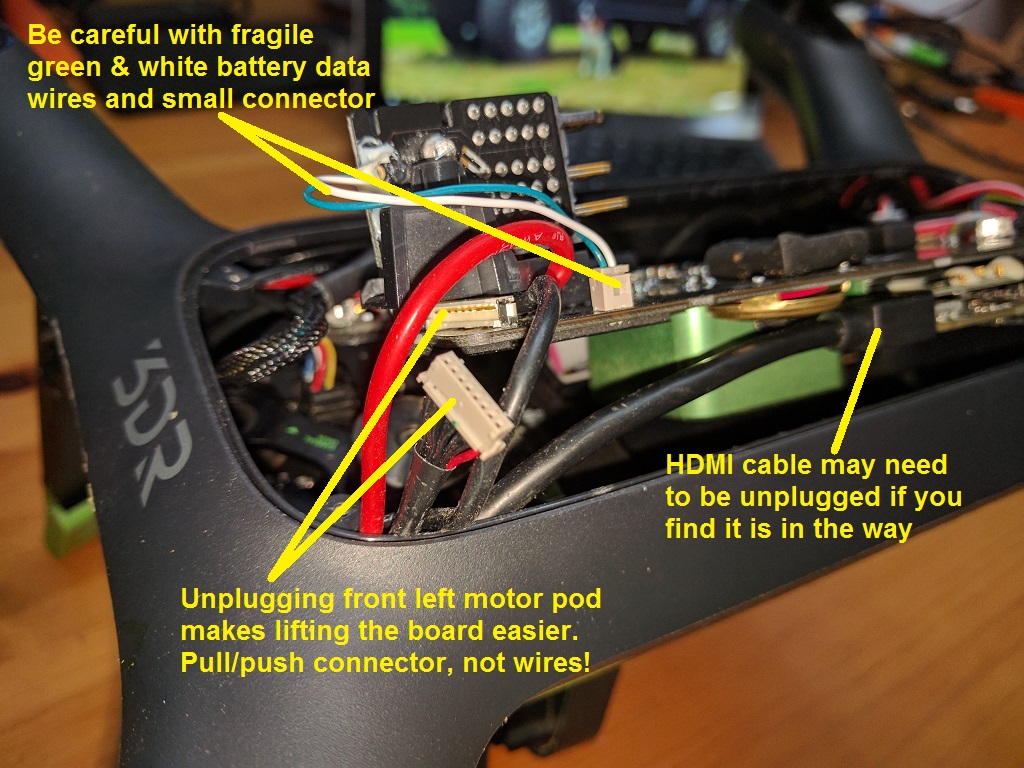 Be careful with fragile green & white battery data wires and small connector

3DR

HDMI cable may need to be unplugged if you find it is in the way

Unplugging front left motor pod makes lifting the board easier. Pull/push connector, not wires!